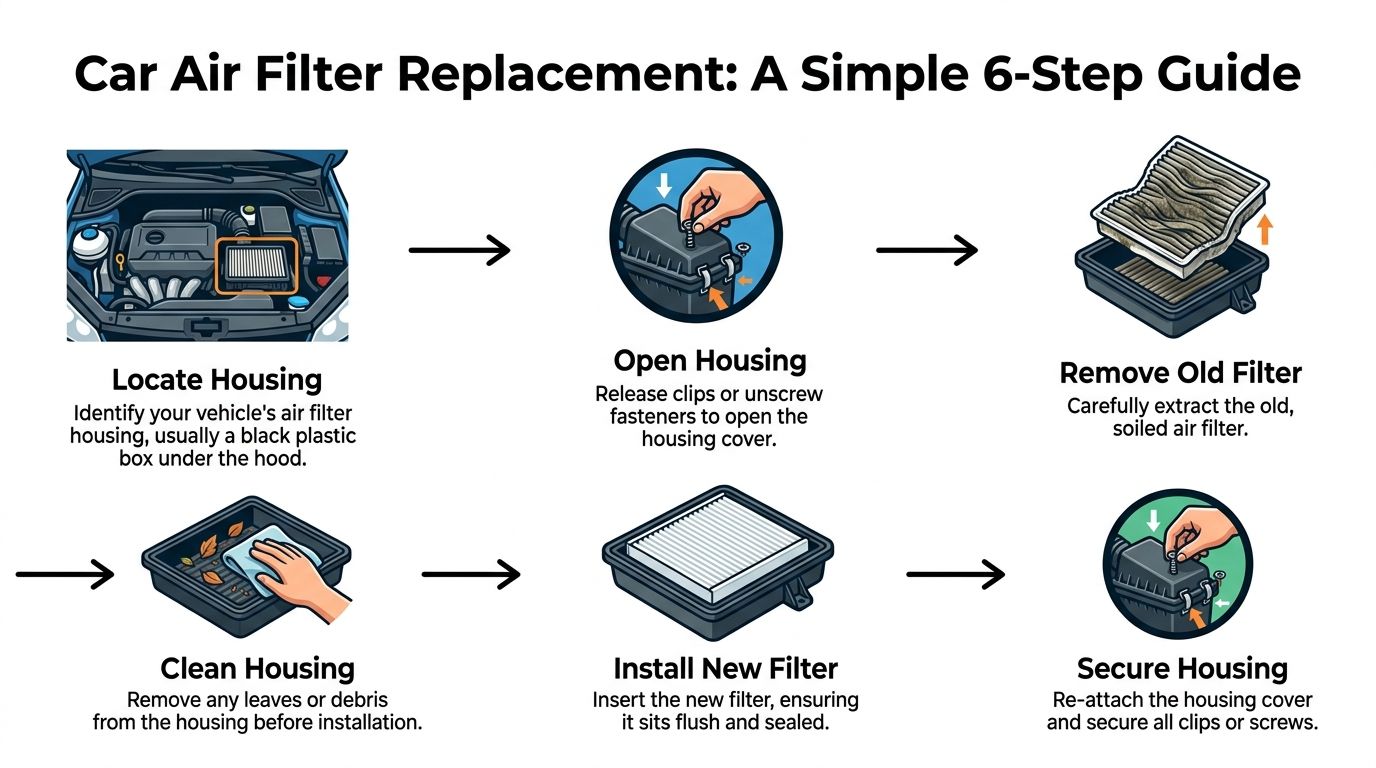 Car Air Filter Replacement: A Simple 6-Step Guide

Locate Housing
Identify your vehicle's air filter housing, usually a black plastic box under the hood.

Open Housing
Release clips or unscrew fasteners to open the housing cover.

Remove Old Filter
Carefully extract the old, soiled air filter.

Clean Housing
Remove any leaves or debris from the housing before installation.

Install New Filter
Insert the new filter, ensuring it sits flush and sealed.

Secure Housing
Re-attach the housing cover and secure all clips or screws.