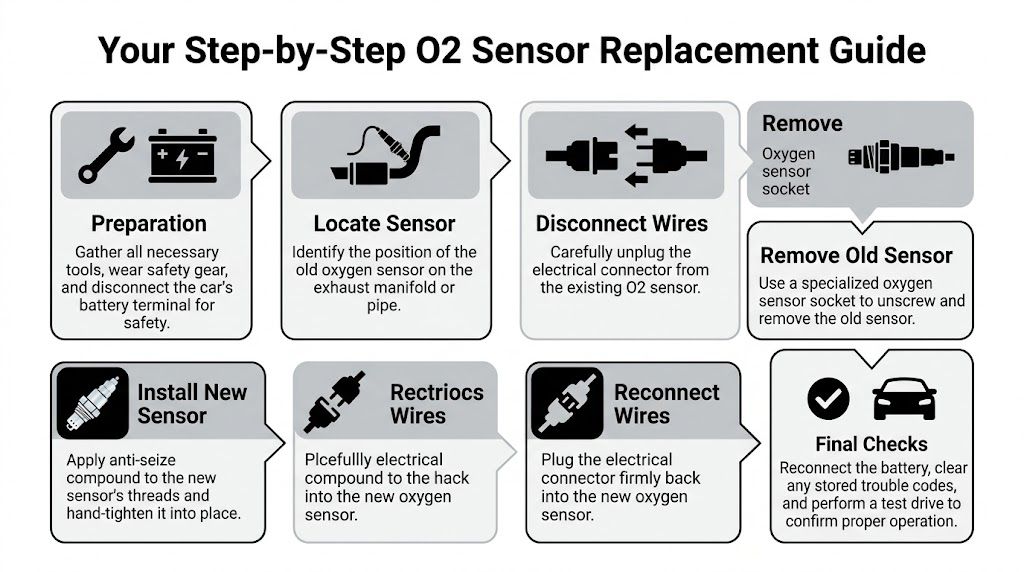 Your Step-by-Step O2 Sensor Replacement Guide

Preparation

Gather all necessary tools, wear safety gear, and disconnect the car's battery terminal for safety.

Locate Sensor

Identify the position of the old oxygen sensor on the exhaust manifold or pipe.

Disconnect Wires

Carefully unplug the electrical connector from the existing O2 sensor.

Remove

Oxygen sensor socket

Remove Old Sensor

Use a specialized oxygen sensor socket to unscrew and remove the old sensor.

Install New Sensor

Apply anti-seize compound to the new sensor's threads and hand-tighten it into place.

Rectriocs Wires

Plcefullly electrical compound to the hack into the new oxygen sensor.

Reconnect Wires

Plug the electrical connector firmly back into the new oxygen sensor.

Final Checks

Reconnect the battery, clear any stored trouble codes, and perform a test drive to confirm proper operation.