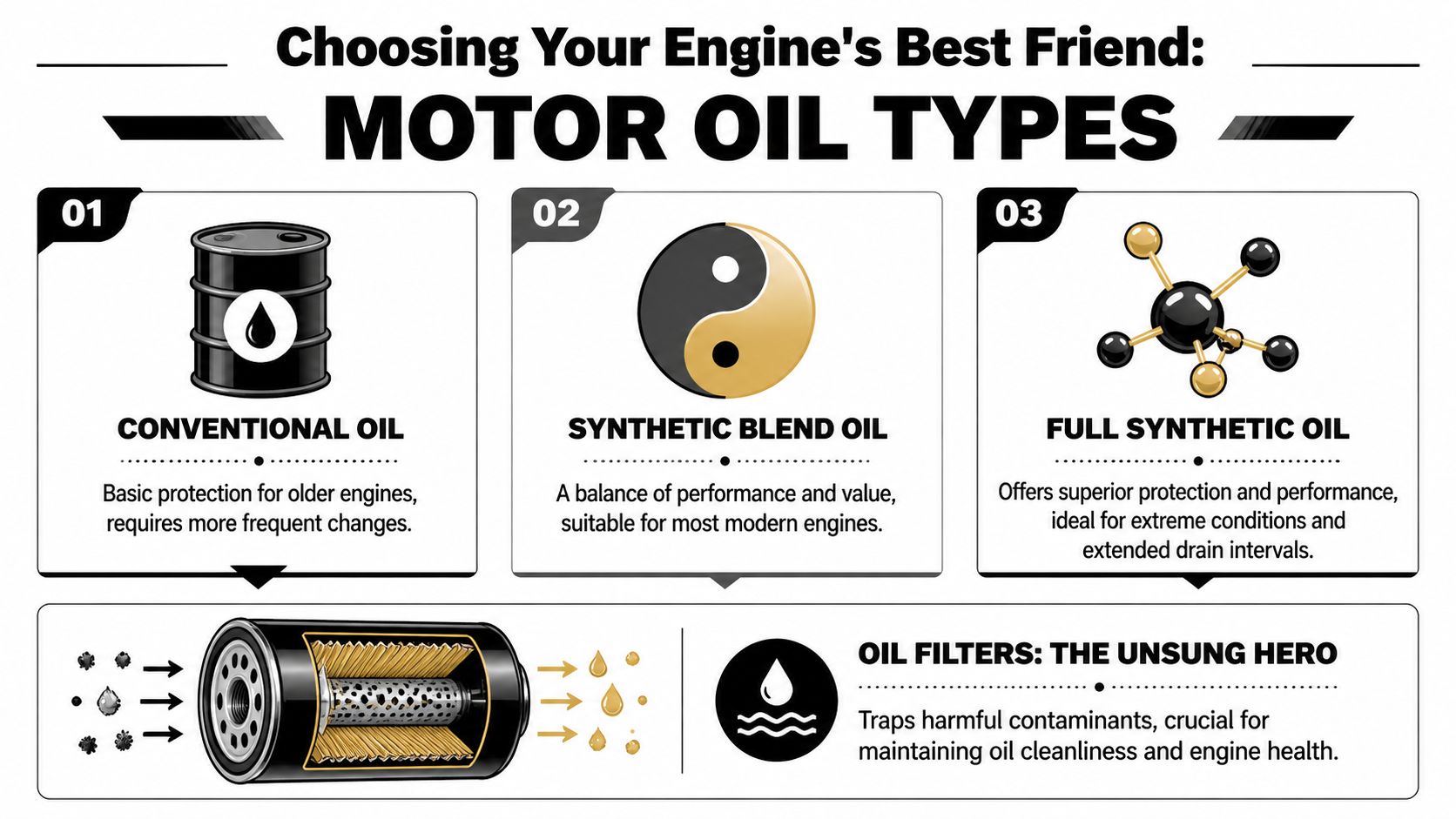 Choosing Your Engine's Best Friend:

MOTOR OIL TYPES

01

CONVENTIONAL OIL

Basic protection for older engines, requires more frequent changes.

02

SYNTHETIC BLEND OIL

A balance of performance and value, suitable for most modern engines.

03

FULL SYNTHETIC OIL

Offers superior protection and performance, ideal for extreme conditions and extended drain intervals.

OIL FILTERS: THE UNSUNG HERO

Traps harmful contaminants, crucial for maintaining oil cleanliness and engine health.